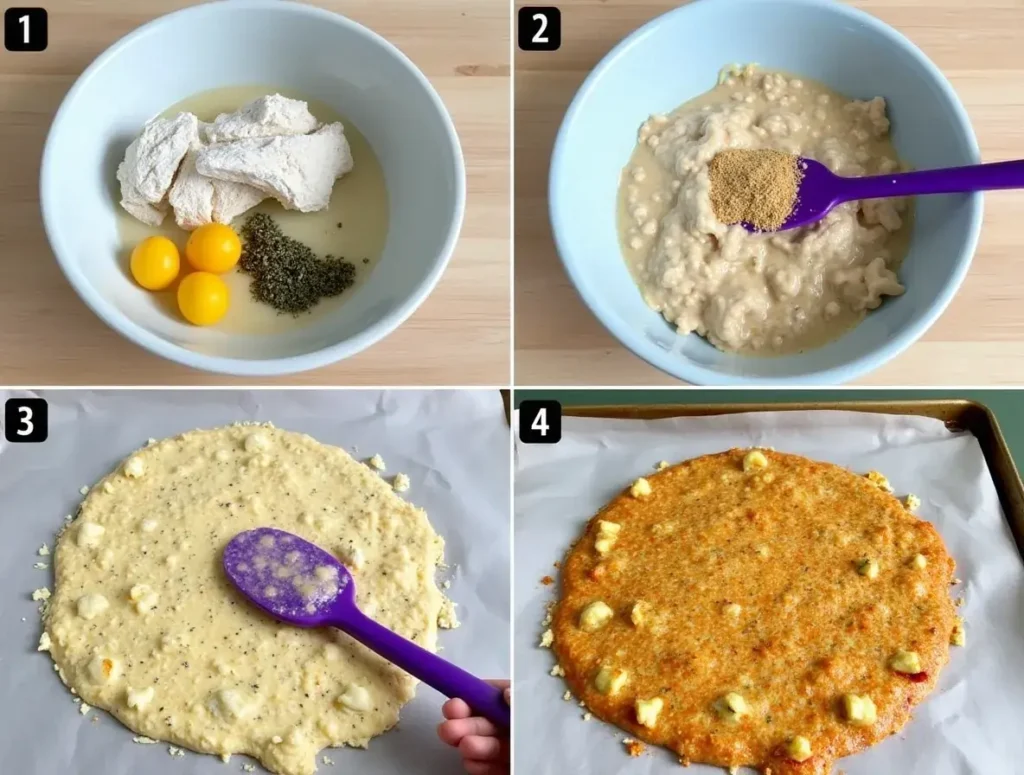 1

2

3

4