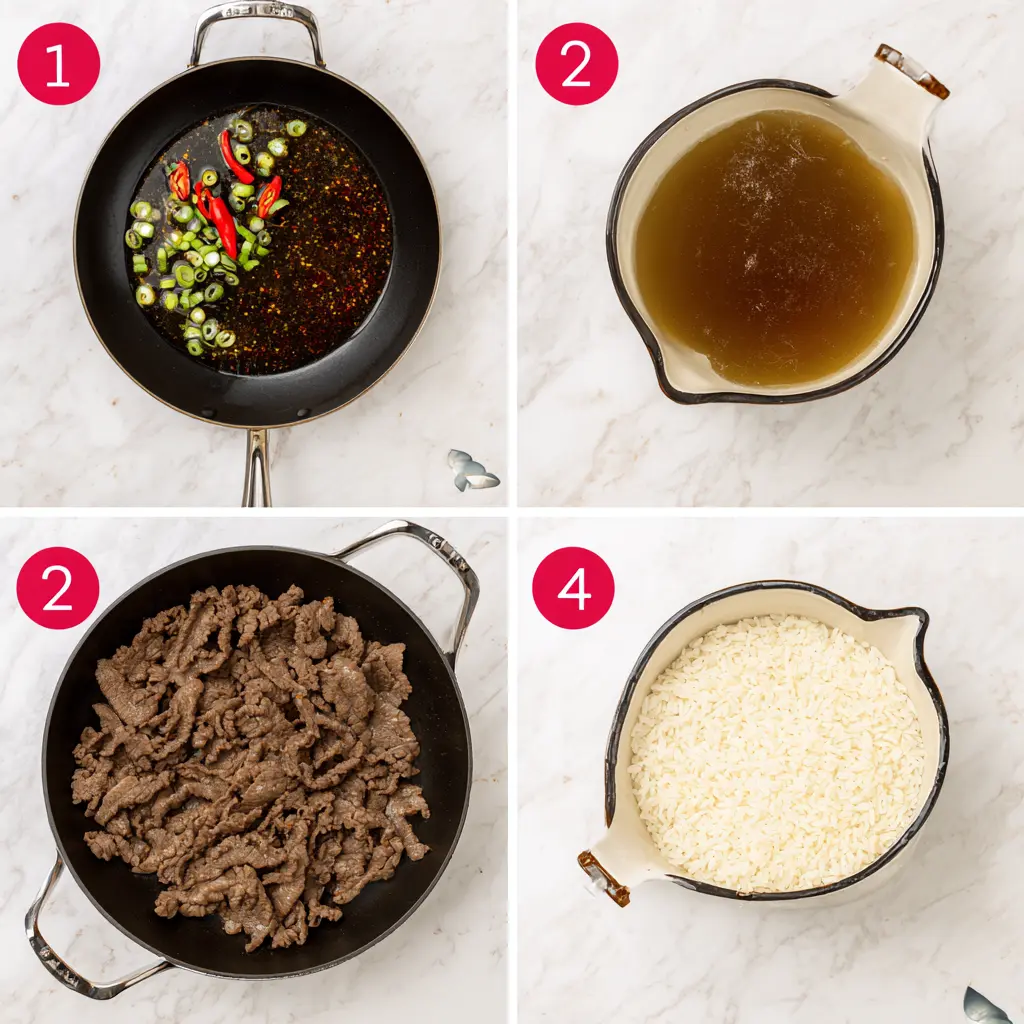 1

2

2

4